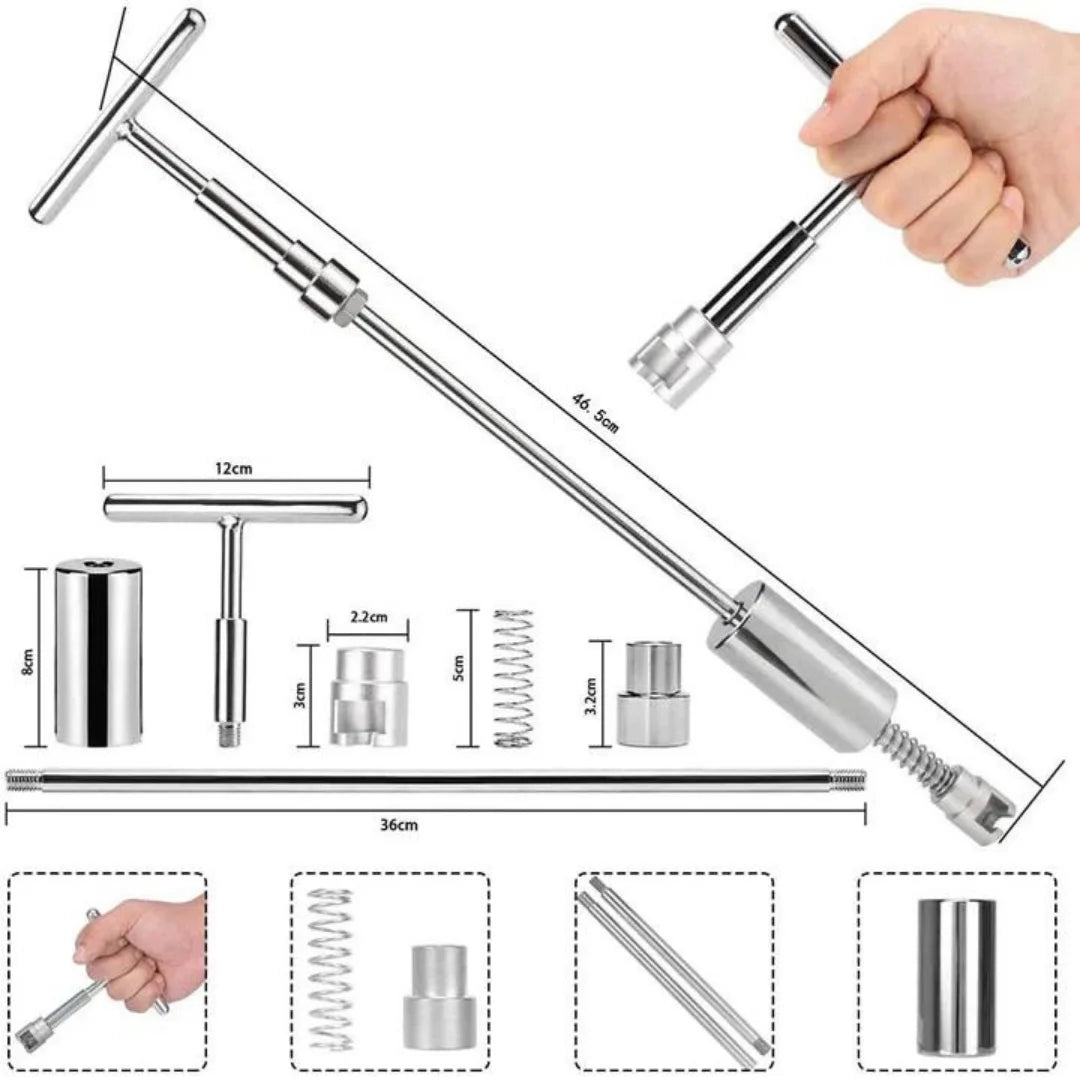 46. 5cm

12cm

8cm

2.2cm

3cm

5cm

3.2cm

36cm