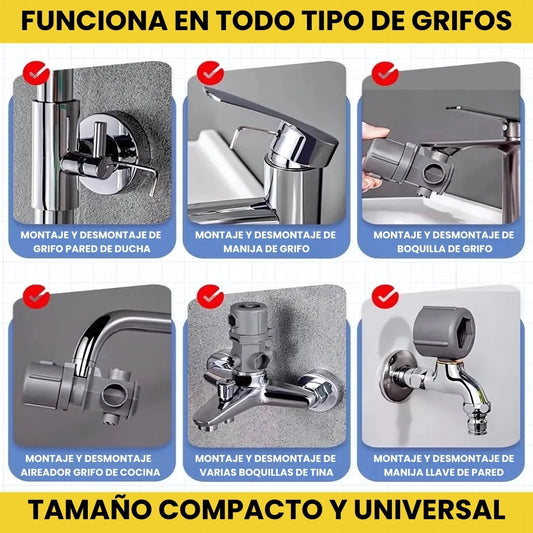 FUNCIONA EN TODO TIPO DE GRIFOS

MONTAJE Y DESMONTAJE DE GRIFO PARED DE DUCHA

MONTAJE Y DESMONTAJE DE MANIJA DE GRIFO

MONTAJE Y DESMONTAJE DE BOQUILLA DE GRIFO

MONTAJE Y DESMONTAJE AIREADOR GRIFO DE COCINA

MONTAJE Y DESMONTAJE DE VARIAS BOQUILLAS DE TINA

MONTAJE Y DESMONTAJE DE MANIJA LLAVE DE PARED

TAMAÑO COMPACTO Y UNIVERSAL