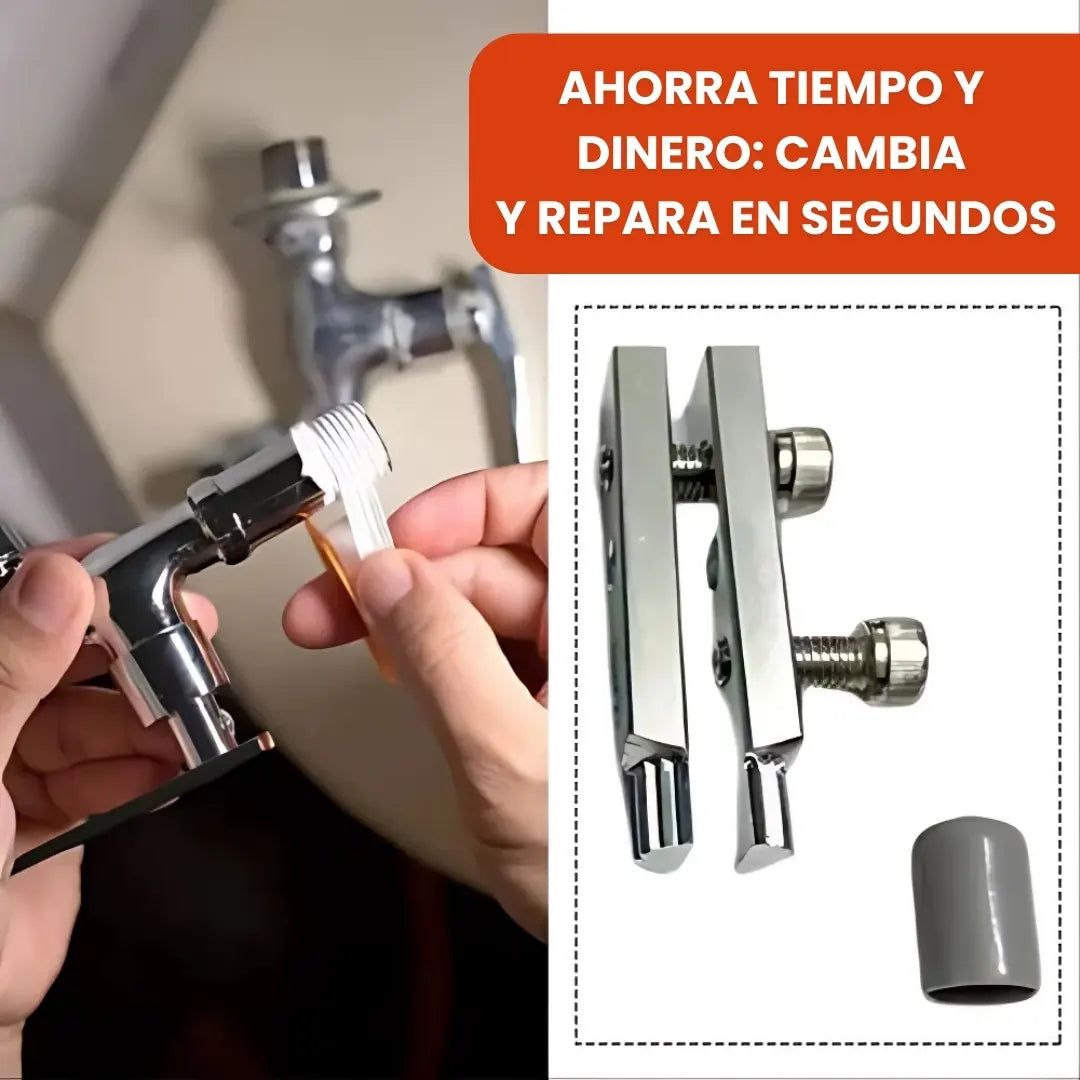 AHORRA TIEMPO Y DINERO: CAMBIA Y REPARA EN SEGUNDOS