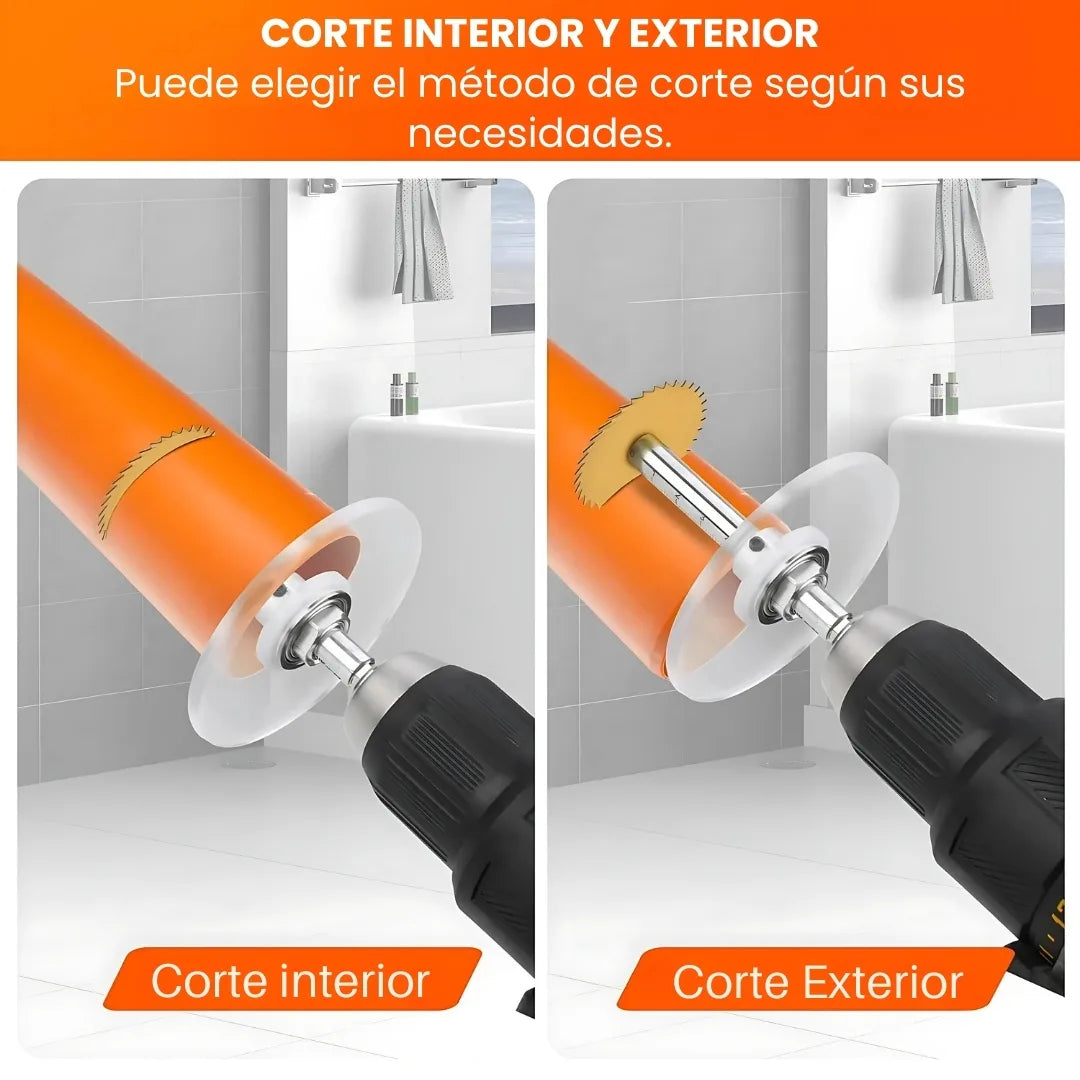 CORTE INTERIOR Y EXTERIOR
Puede elegir el método de corte según sus necesidades.

Corte interior

Corte Exterior