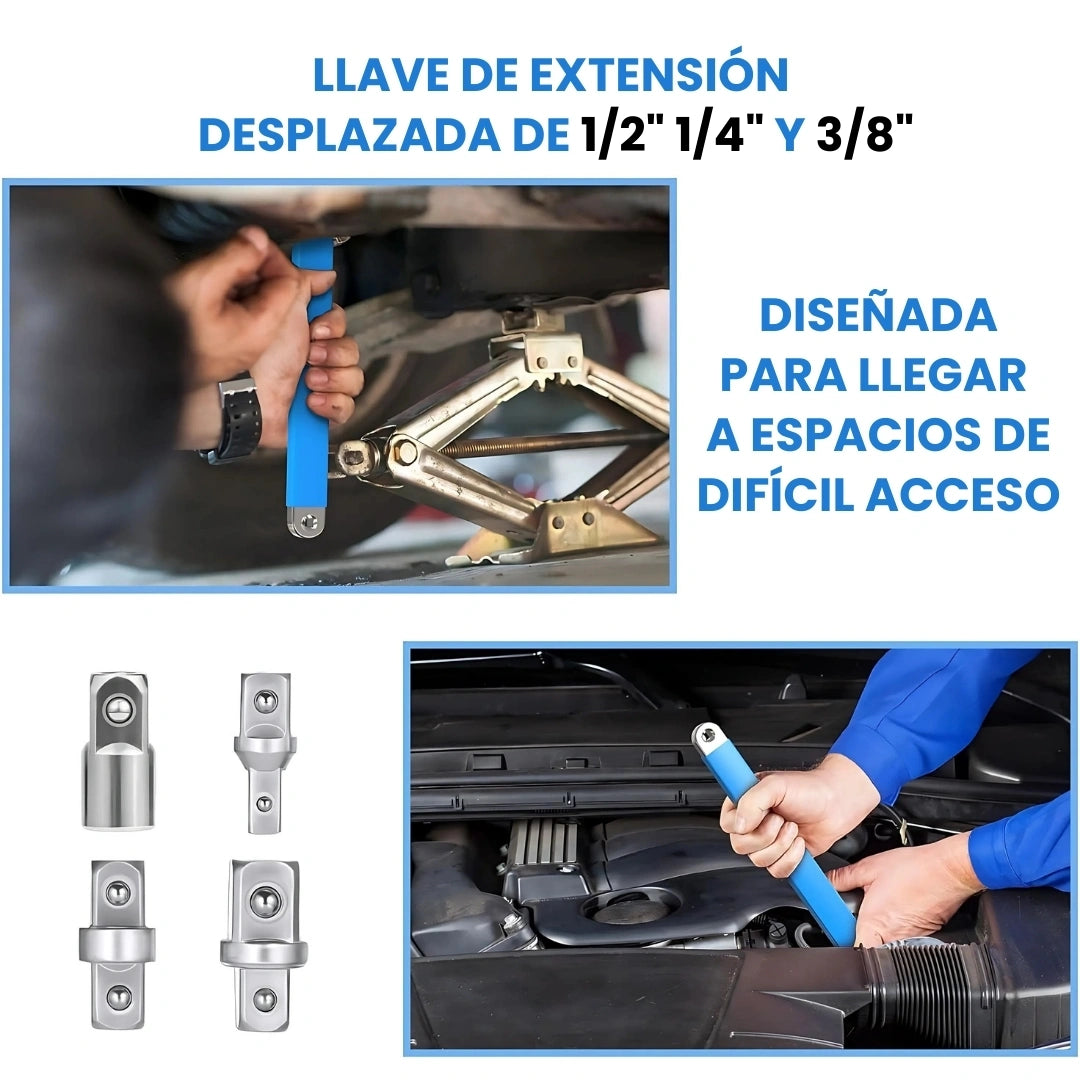 LLAVE DE EXTENSIÓN DESPLAZADA DE 1/2" 1/4" Y 3/8"

DISEÑADA PARA LLEGAR A ESPACIOS DE DIFÍCIL ACCESO