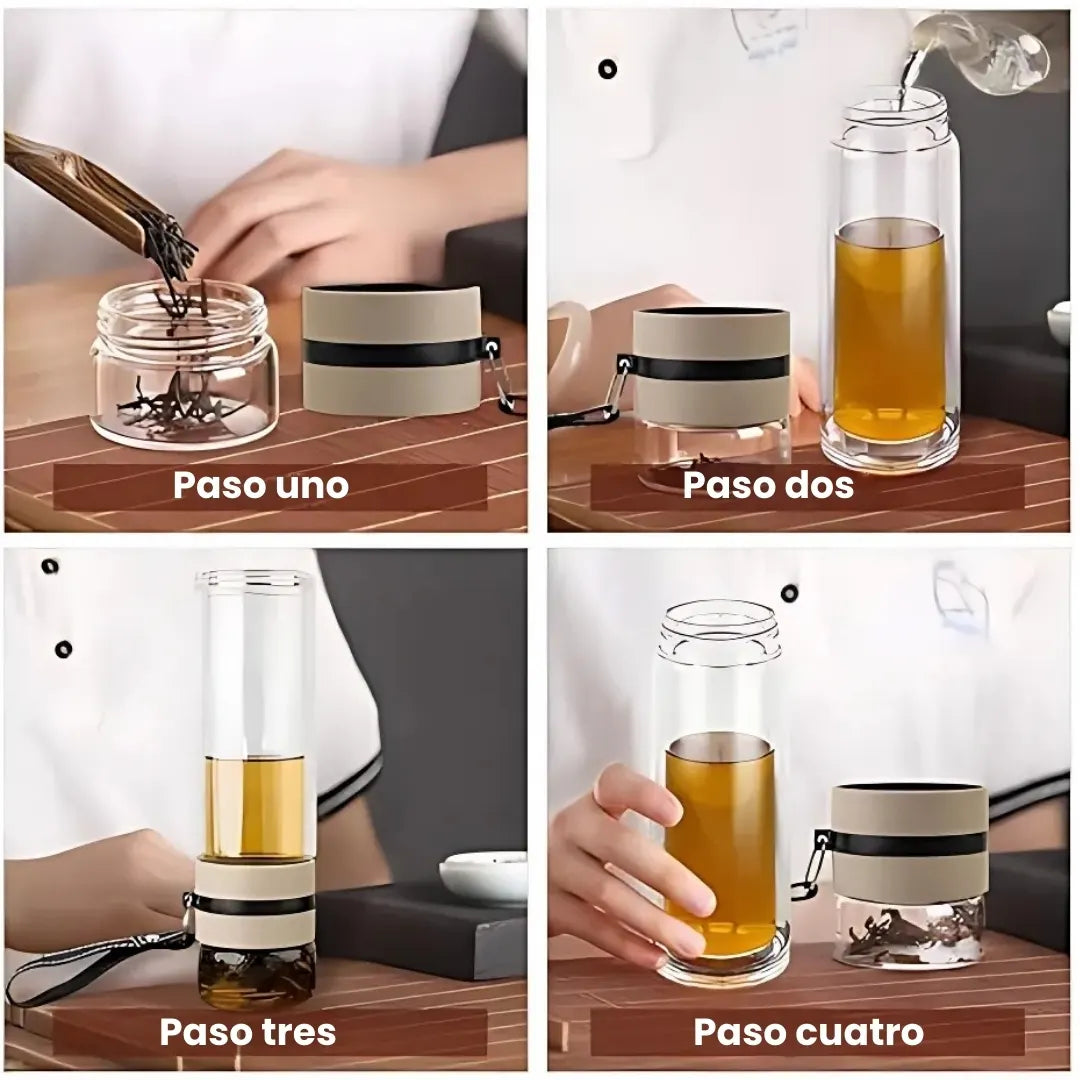 Paso uno

Paso dos

Paso tres

Paso cuatro