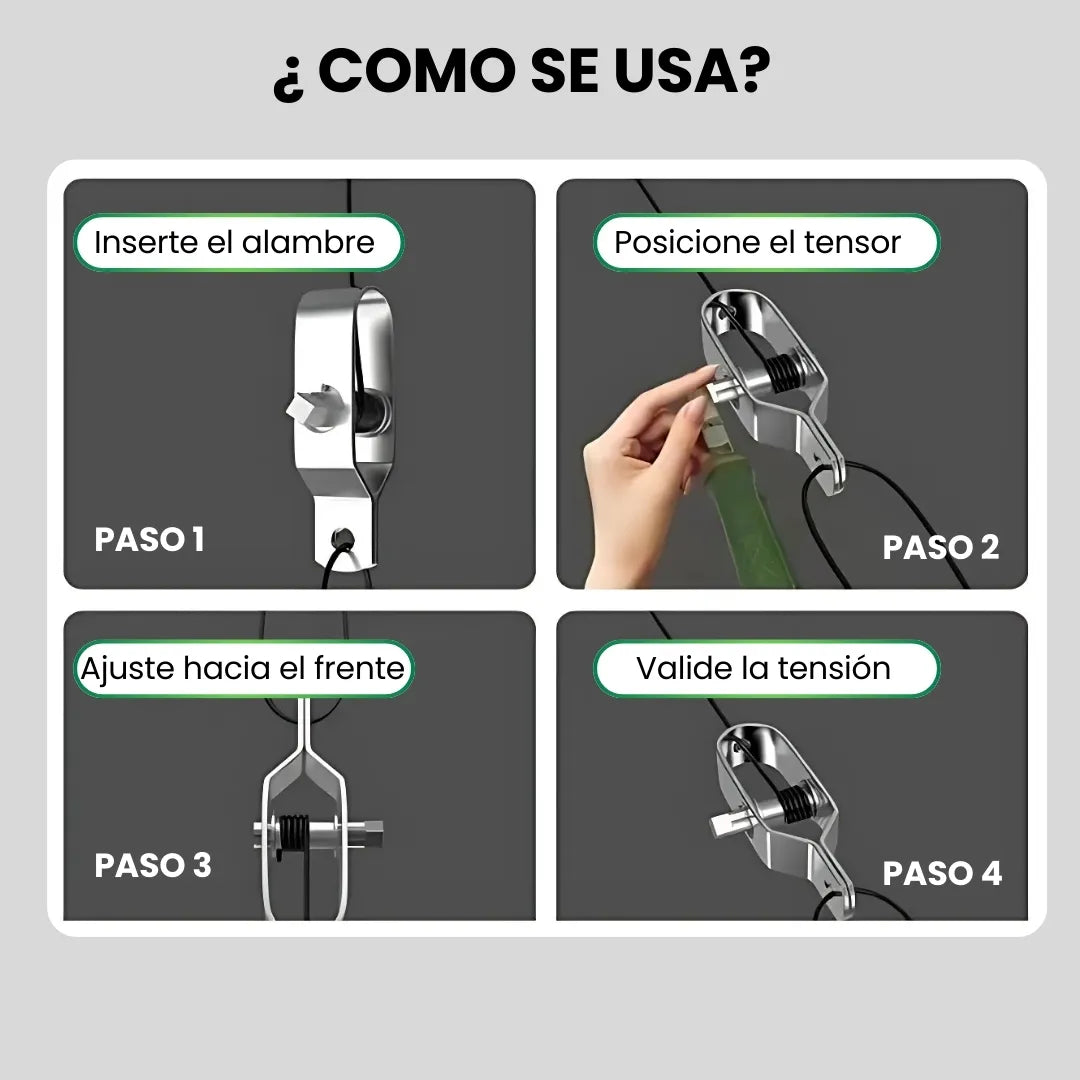 ¿ COMO SE USA?

Inserte el alambre

PASO 1

Posicione el tensor

PASO 2

Ajuste hacia el frente

PASO 3

Valide la tensión

PASO 4