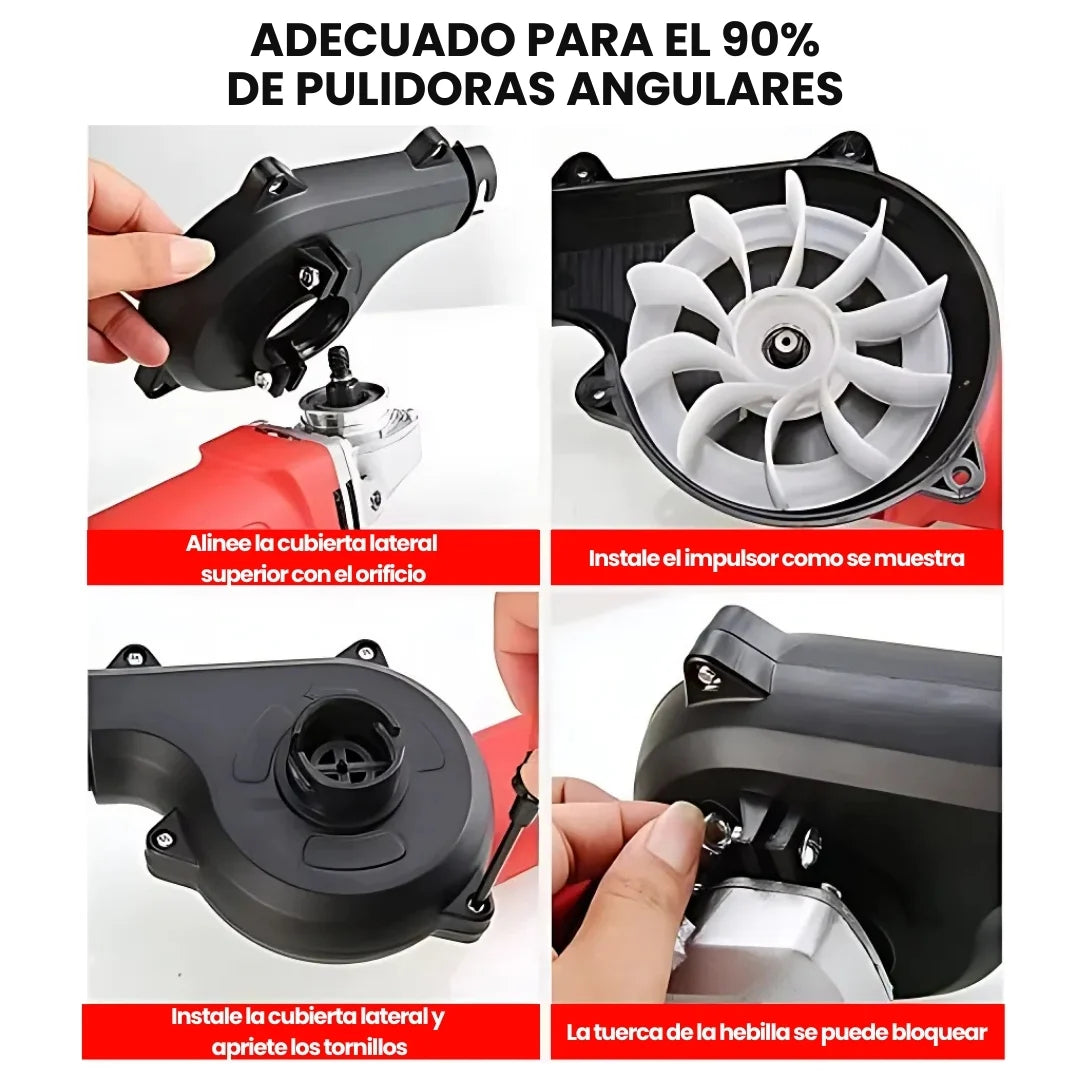 ADECUADO PARA EL 90%
DE PULIDORAS ANGULARES

Alinee la cubierta lateral superior con el orificio

Instale el impulsor como se muestra

Instale la cubierta lateral y apriete los tornillos

La tuerca de la hebilla se puede bloquear