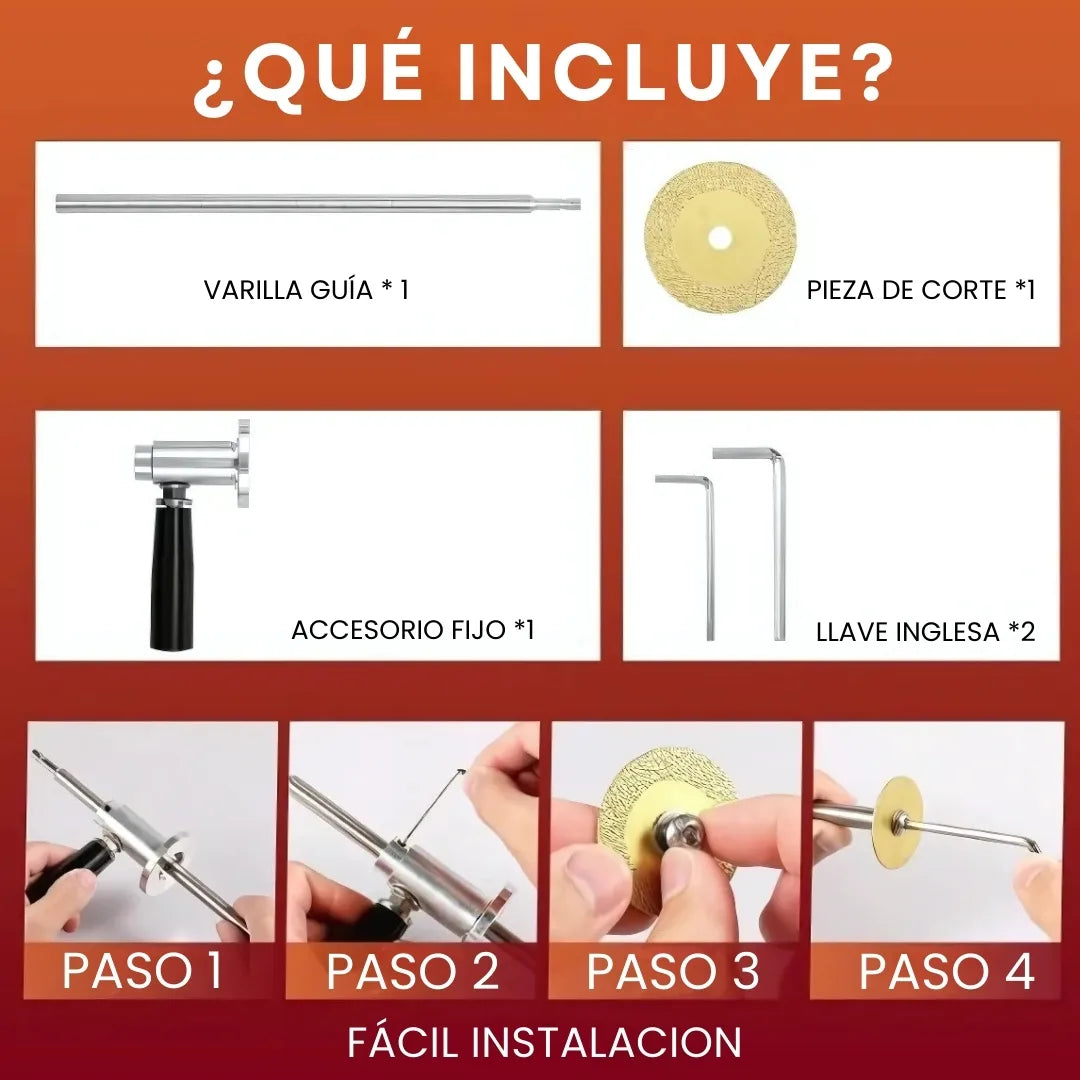 ¿QUÉ INCLUYE?

VARILLA GUÍA * 1

PIEZA DE CORTE *1

ACCESORIO FIJO *1

LLAVE INGLESA *2

PASO 1

PASO 2

PASO 3

PASO 4

FÁCIL INSTALACION