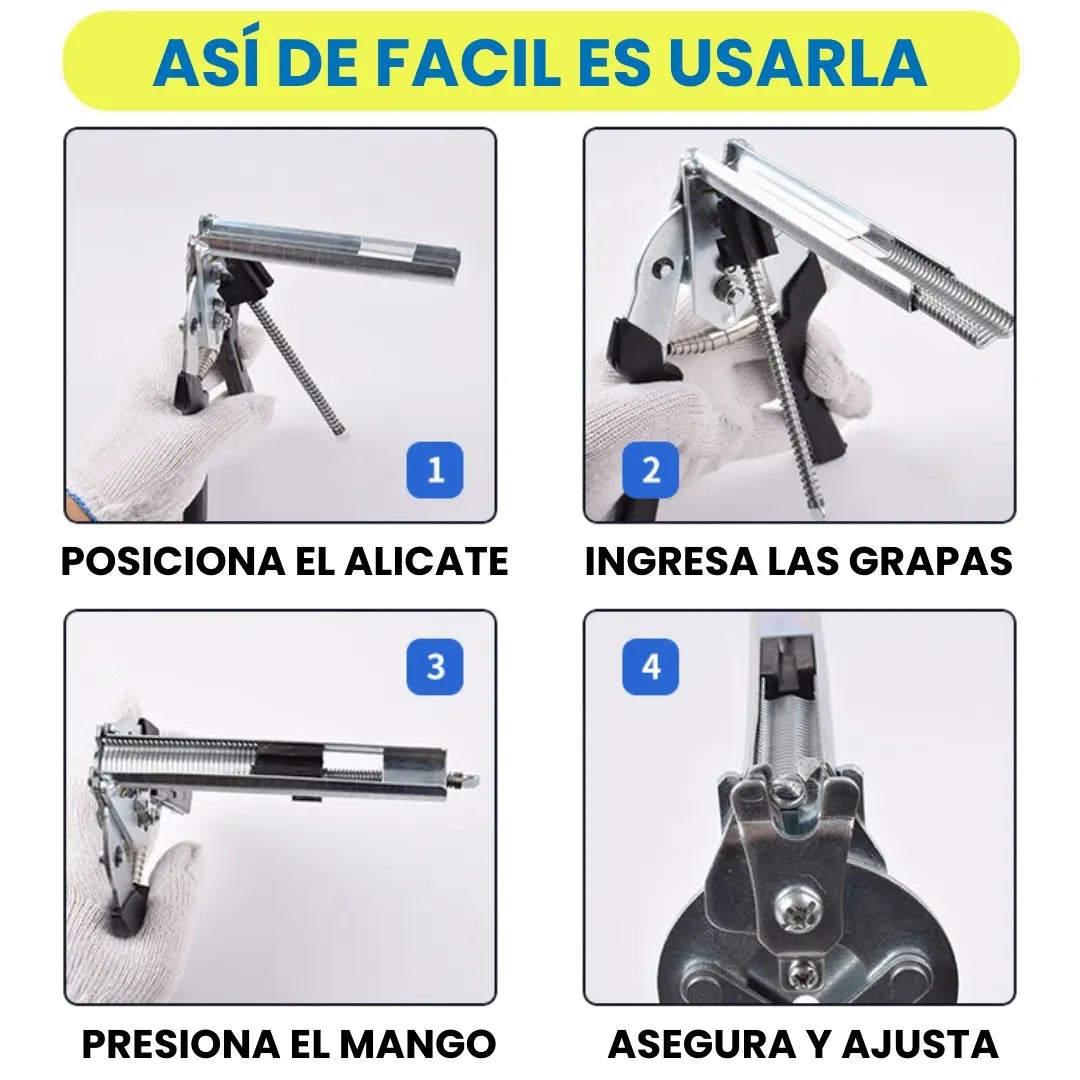 ASÍ DE FACIL ES USARLA

1

POSICIONA EL ALICATE

2

INGRESA LAS GRAPAS

3

PRESIONA EL MANGO

4

ASEGURA Y AJUSTA