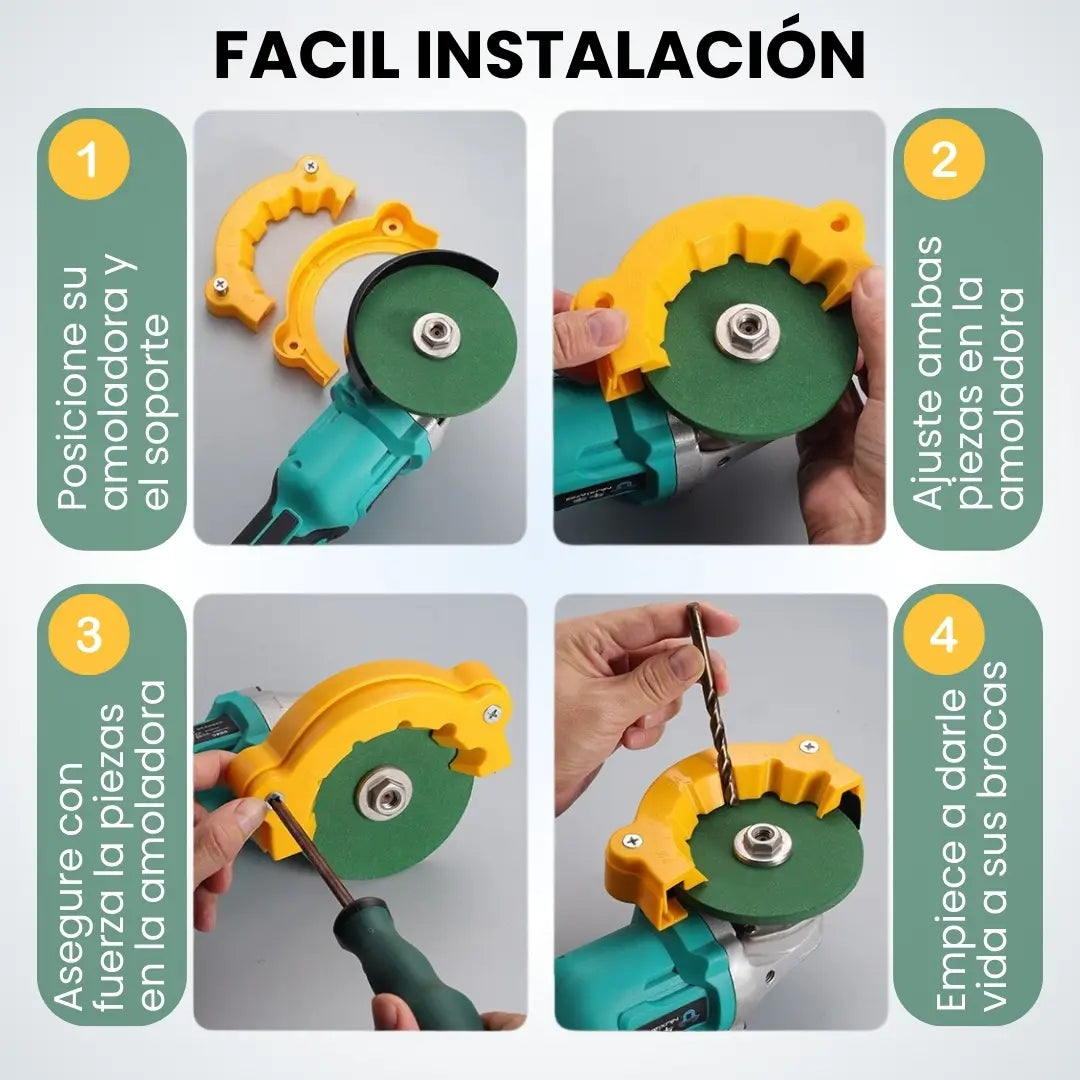 FACIL INSTALACIÓN

1
Posicione su amoladora y el soporte

2
Ajuste ambas piezas en la amoladora

3
Asegure con fuerza la piezas en la amoladora

4
Empiece a darle vida a sus brocas