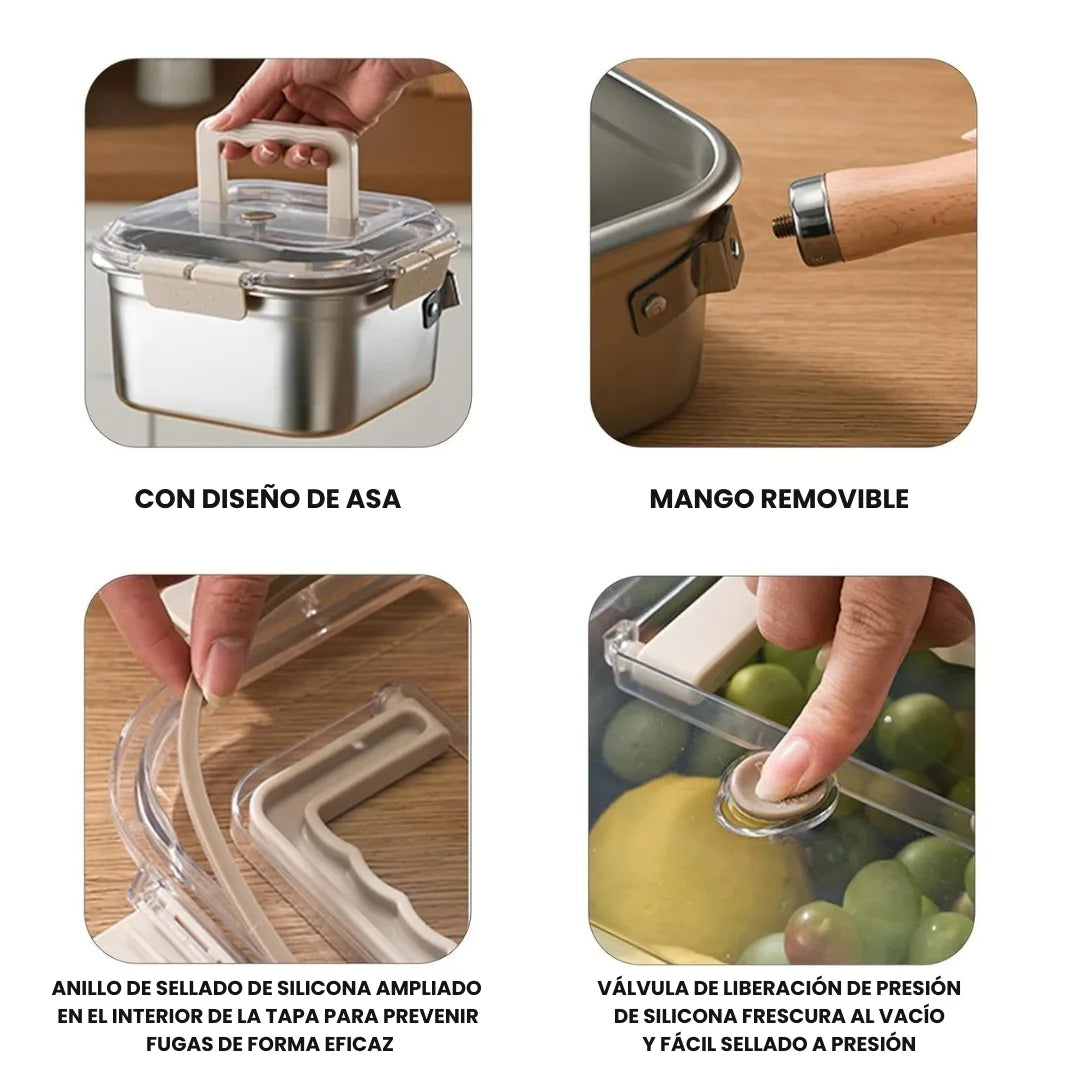 CON DISEÑO DE ASA

MANGO REMOVIBLE

ANILLO DE SELLADO DE SILICONA AMPLIADO EN EL INTERIOR DE LA TAPA PARA PREVENIR FUGAS DE FORMA EFICAZ

VÁLVULA DE LIBERACIÓN DE PRESIÓN DE SILICONA FRESCURA AL VACÍO Y FÁCIL SELLADO A PRESIÓN