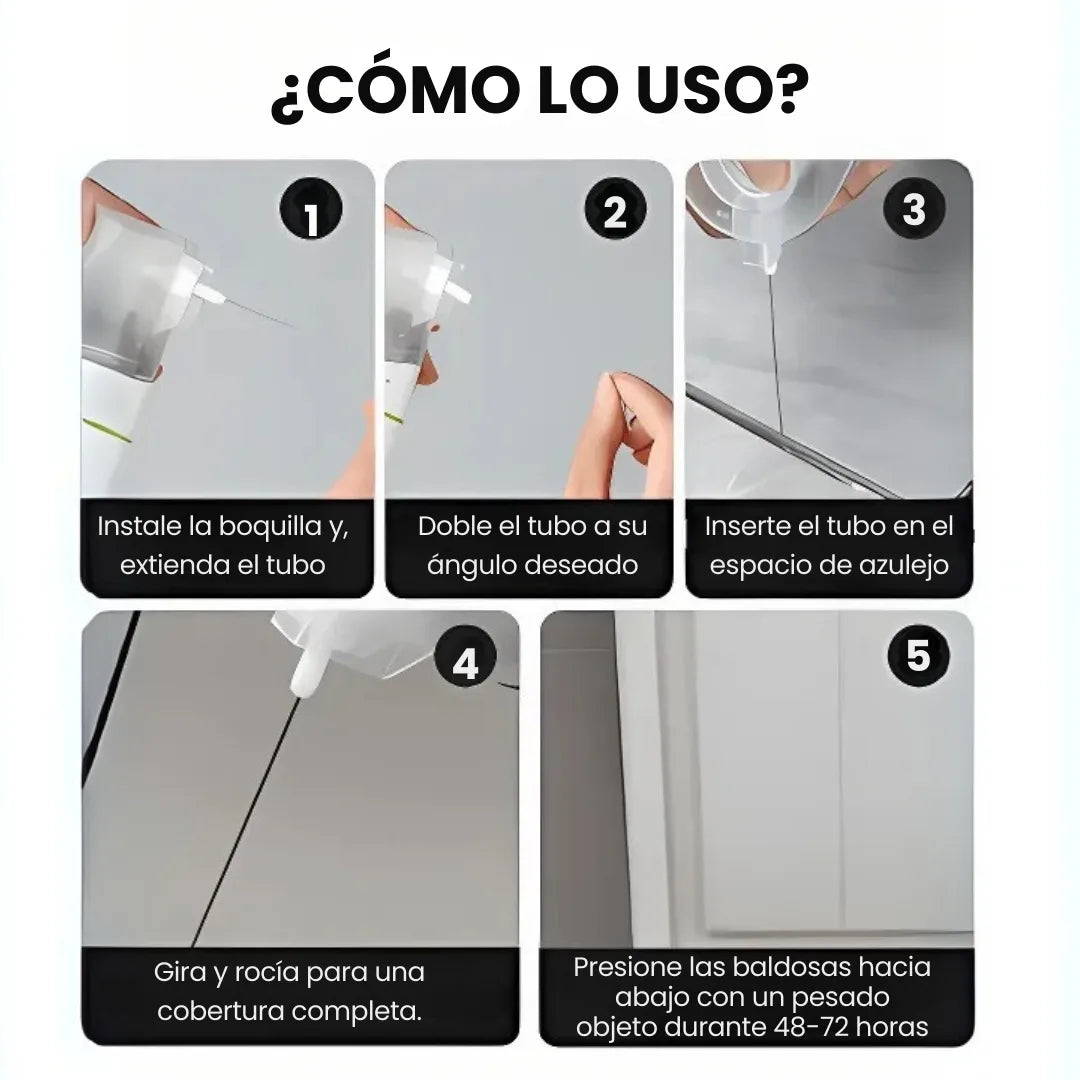 ¿CÓMO LO USO?

1
Instale la boquilla y, extienda el tubo

2
Doble el tubo a su ángulo deseado

3
Inserte el tubo en el espacio de azulejo

4
Gira y rocía para una cobertura completa.

5
Presione las baldosas hacia abajo con un pesado objeto durante 48-72 horas