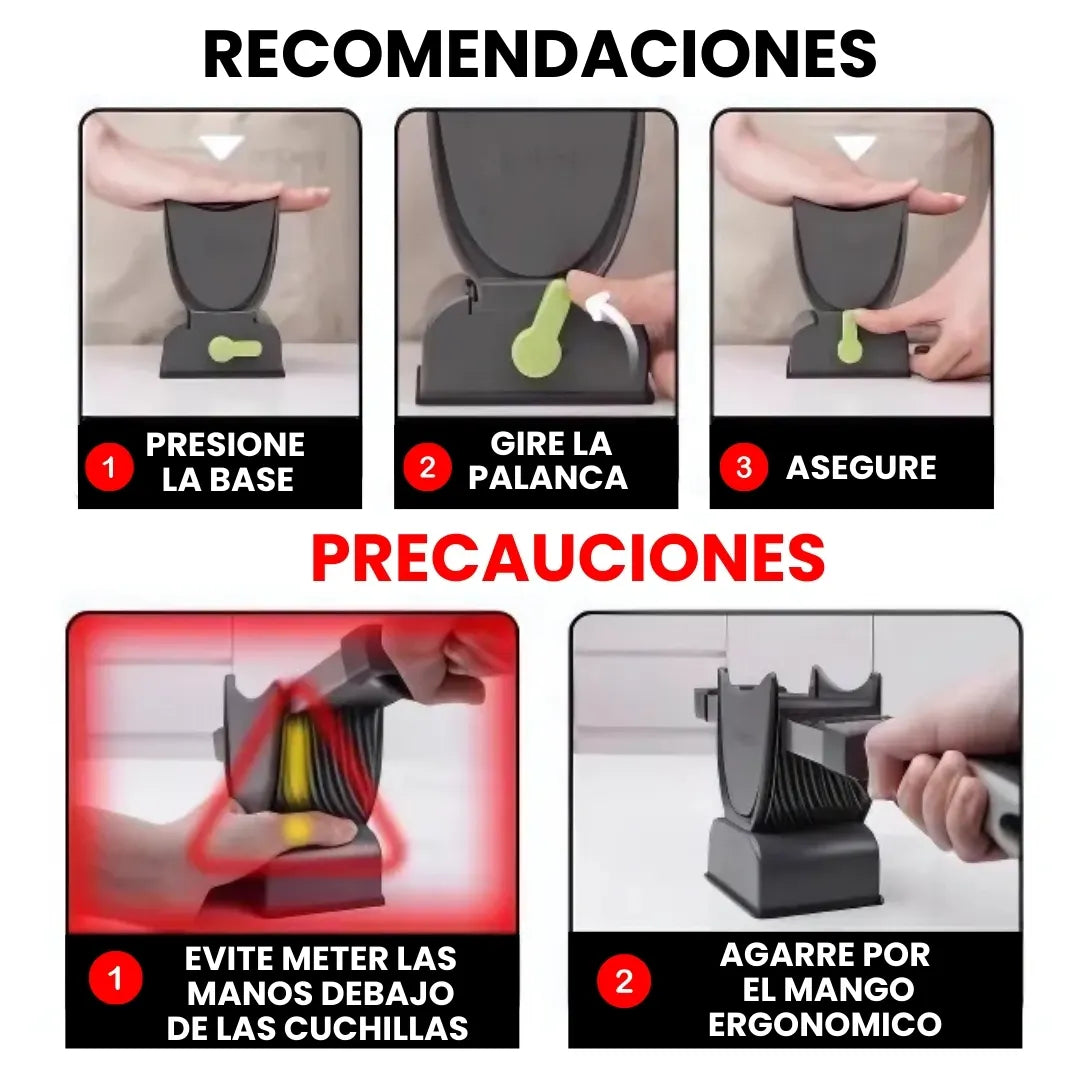 RECOMENDACIONES

1 PRESIONE LA BASE

2 GIRE LA PALANCA

3 ASEGURE

PRECAUCIONES

1 EVITE METER LAS MANOS DEBAJO DE LAS CUCHILLAS

2 AGARRE POR EL MANGO ERGONOMICO