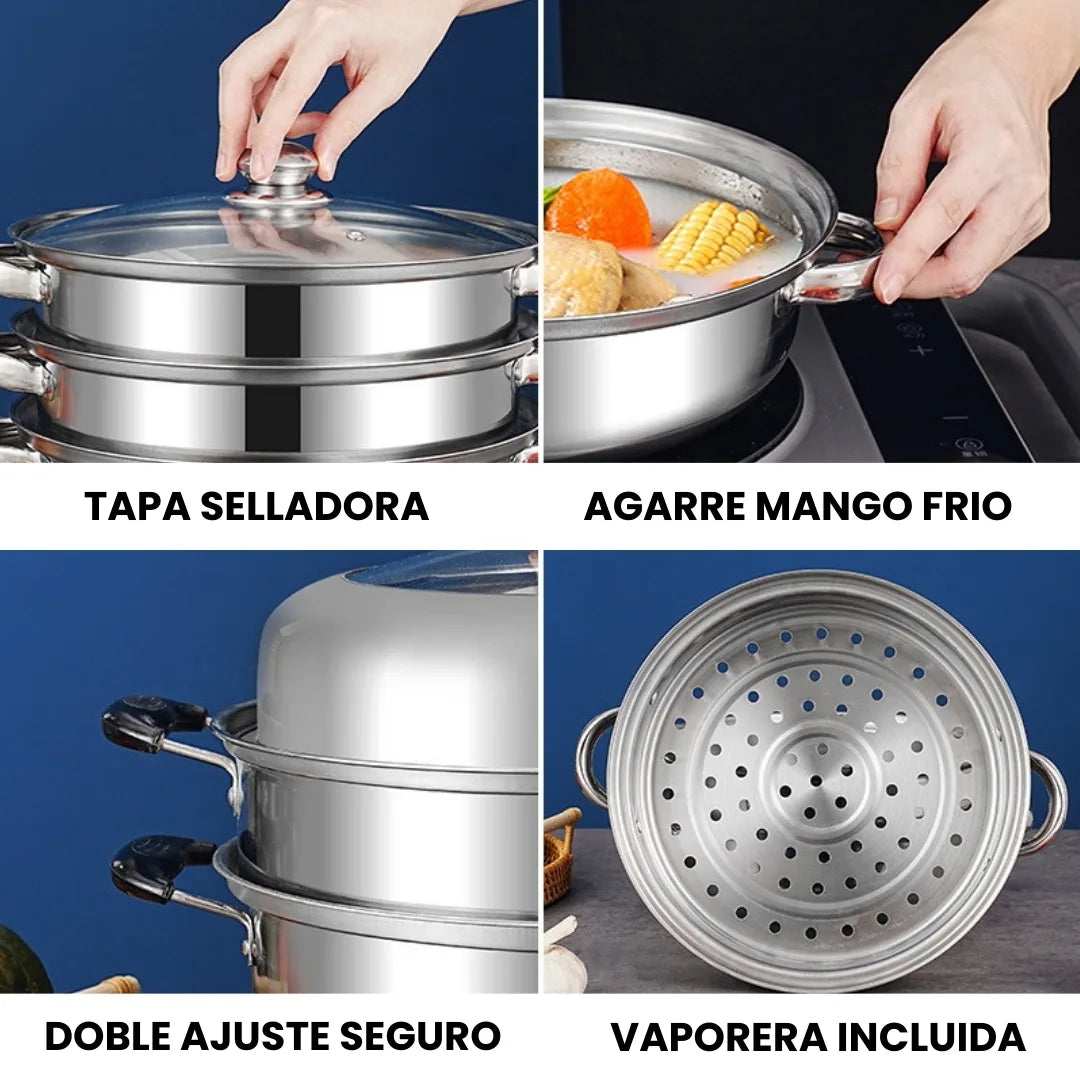 TAPA SELLADORA

AGARRE MANGO FRIO

DOBLE AJUSTE SEGURO

VAPORERA INCLUIDA