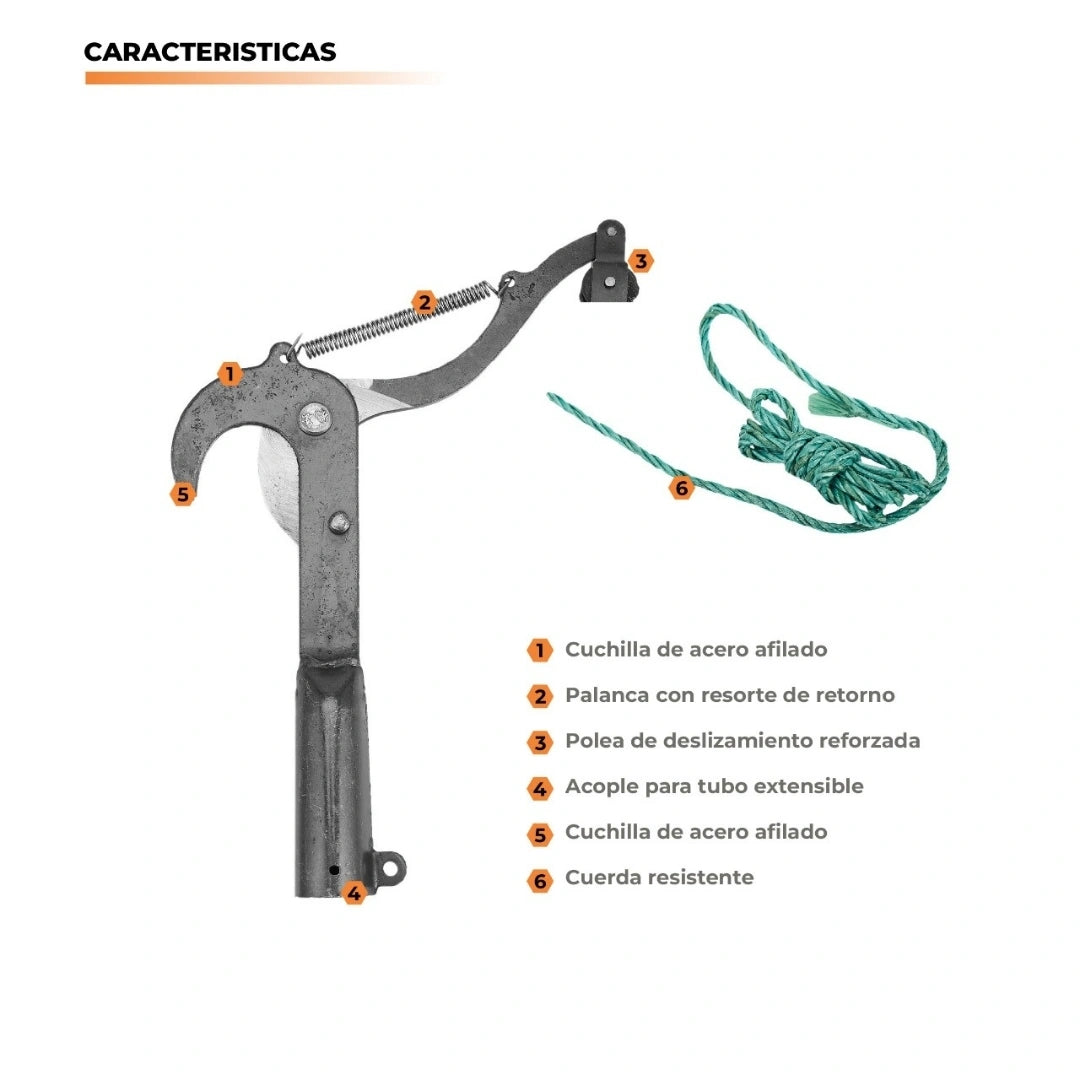 CARACTERISTICAS

3

2

1

5

6

4

1 Cuchilla de acero afilado

2 Palanca con resorte de retorno

3 Polea de deslizamiento reforzada

4 Acople para tubo extensible

5 Cuchilla de acero afilado

6 Cuerda resistente