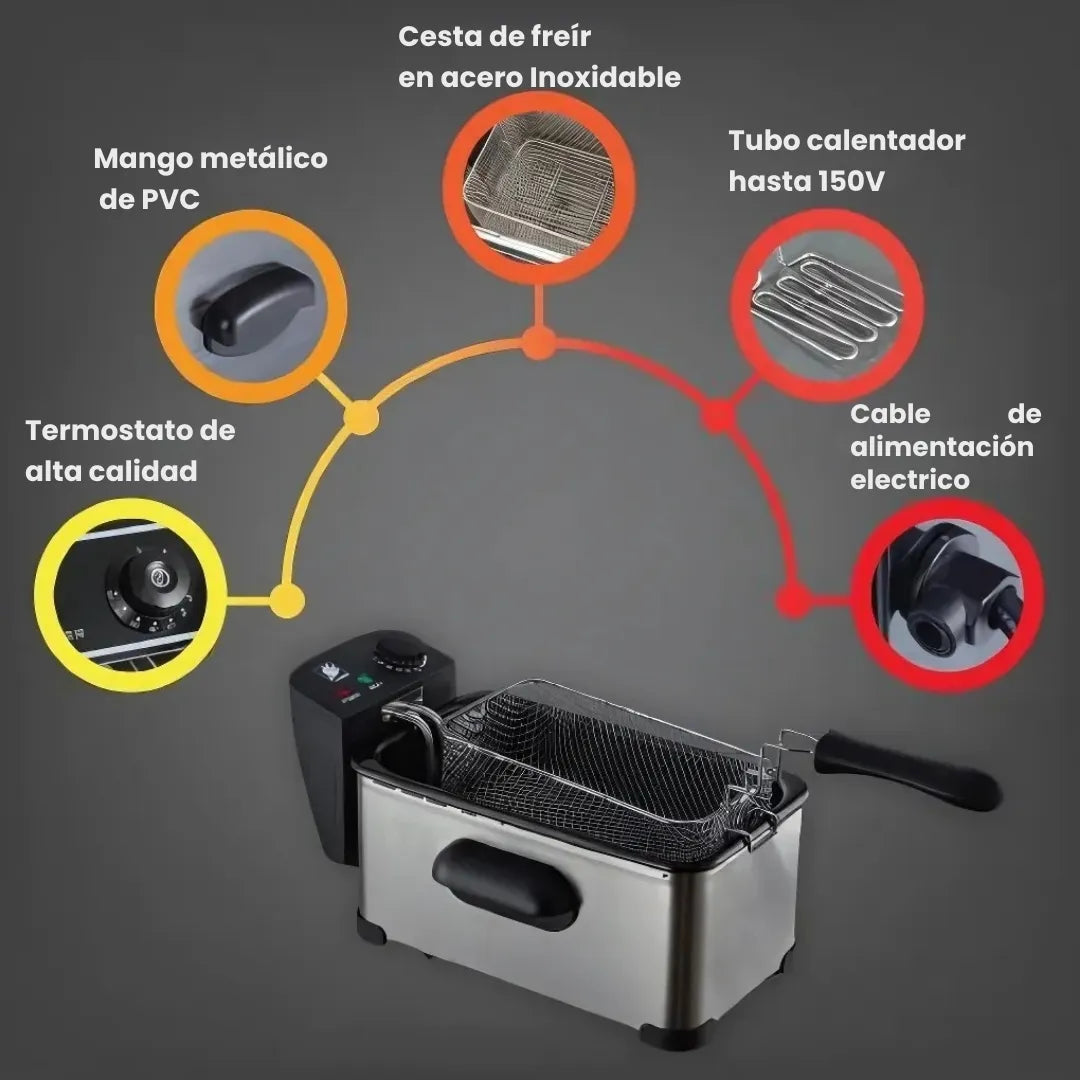 Cesta de freír en acero Inoxidable

Mango metálico de PVC

Tubo calentador hasta 150V

Termostato de alta calidad

Cable de alimentación electrico