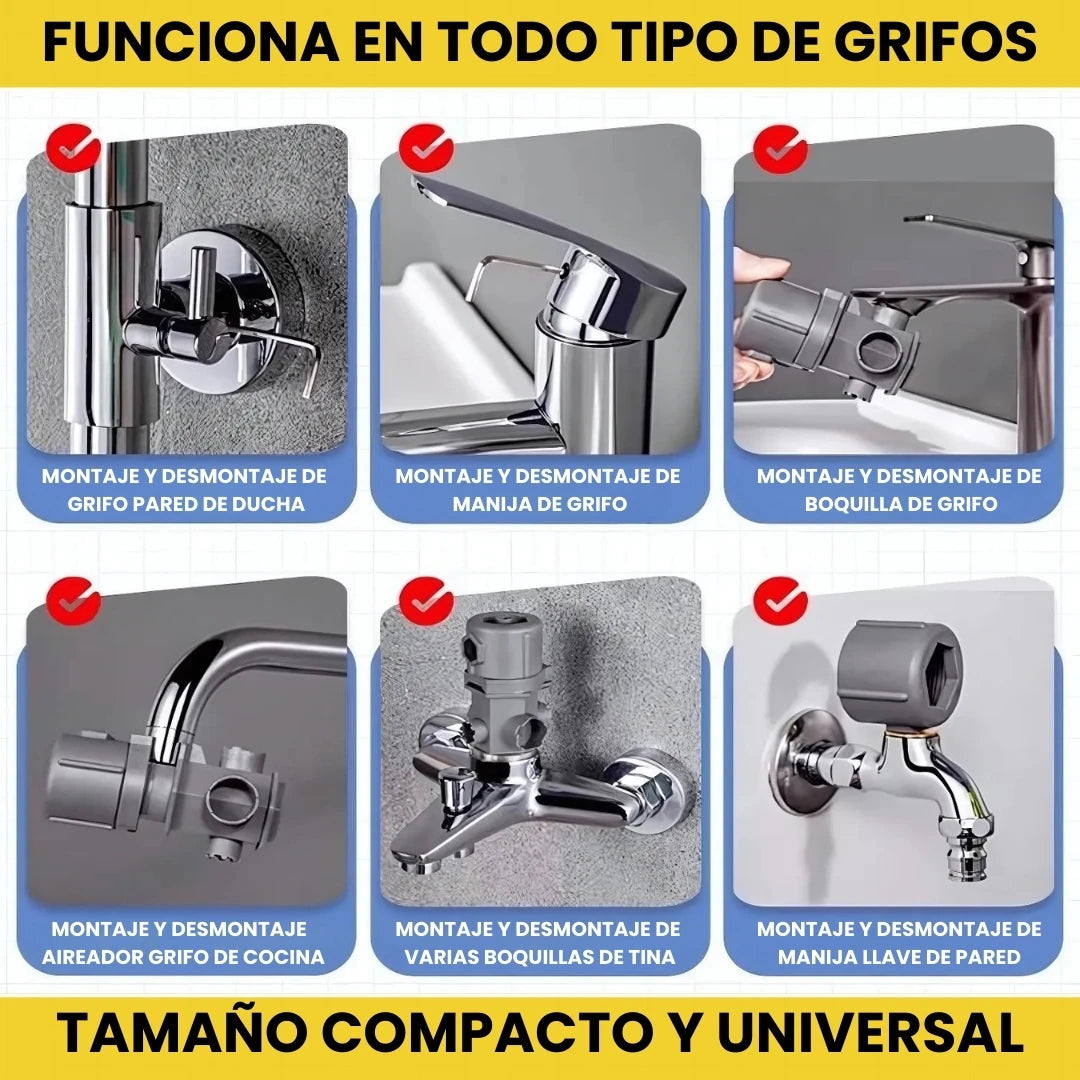 FUNCIONA EN TODO TIPO DE GRIFOS

MONTAJE Y DESMONTAJE DE GRIFO PARED DE DUCHA

MONTAJE Y DESMONTAJE DE MANIJA DE GRIFO

MONTAJE Y DESMONTAJE DE BOQUILLA DE GRIFO

MONTAJE Y DESMONTAJE AIREADOR GRIFO DE COCINA

MONTAJE Y DESMONTAJE DE VARIAS BOQUILLAS DE TINA

MONTAJE Y DESMONTAJE DE MANIJA LLAVE DE PARED

TAMAÑO COMPACTO Y UNIVERSAL